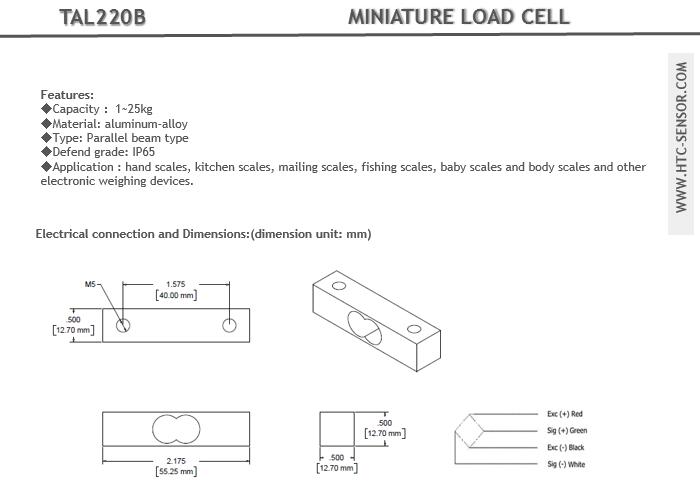 TAL220B

MINIATURE LOAD CELL

WWW.HTC-SENSOR.COM

Features:
◆Capacity : 1~25kg
◆Material: aluminum-alloy
◆Type: Parallel beam type
◆Defend grade: IP65
◆Application : hand scales, kitchen scales, mailing scales, fishing scales, baby scales and body scales and other electronic weighing devices.

Electrical connection and Dimensions:(dimension unit: mm)

M5

1.575
[40.00 mm]

.500
[12.70 mm]

2.175
[55.25 mm]

.500
[12.70 mm]

.500
[12.70 mm]

Exc (+) Red
Sig (+) Green
Exc (-) Black
Sig (-) White